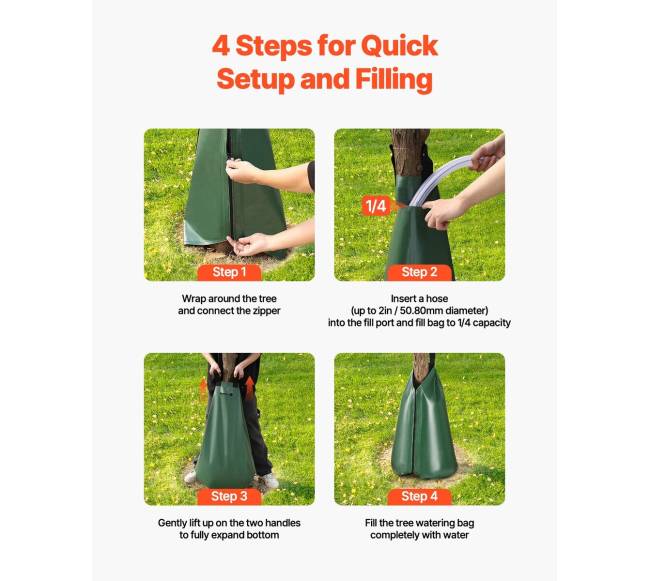 4 Steps for Quick Setup and Filling

Step 1

Wrap around the tree and connect the zipper

1/4

Step 2

Insert a hose (up to 2in / 50.80mm diameter) into the fill port and fill bag to 1/4 capacity

Step 3

Gently lift up on the two handles to fully expand bottom

Step 4

Fill the tree watering bag completely with water