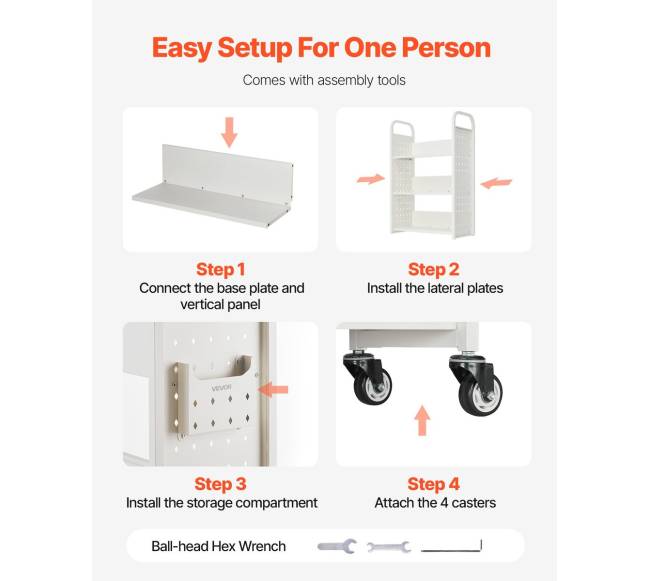 Easy Setup For One Person

Comes with assembly tools

Step 1
Connect the base plate and vertical panel

Step 2
Install the lateral plates

VEVOR

Step 3
Install the storage compartment

Step 4
Attach the 4 casters

Ball-head Hex Wrench