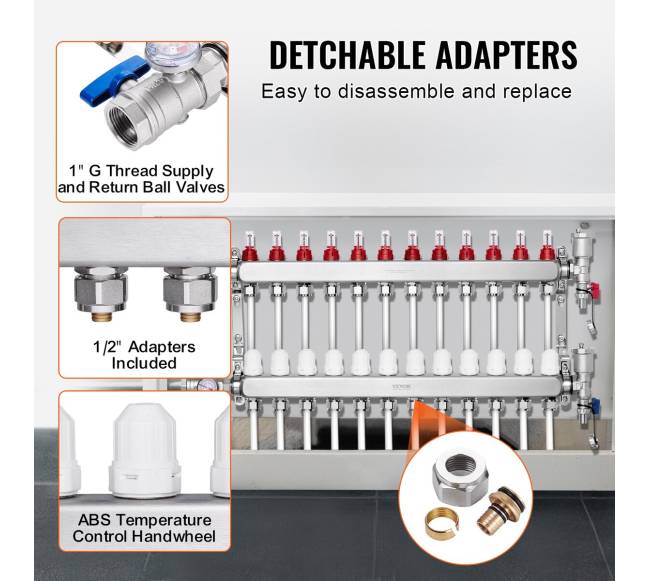 DETCHABLE ADAPTERS
Easy to disassemble and replace

1" G Thread Supply and Return Ball Valves

1/2" Adapters Included

ABS Temperature Control Handwheel