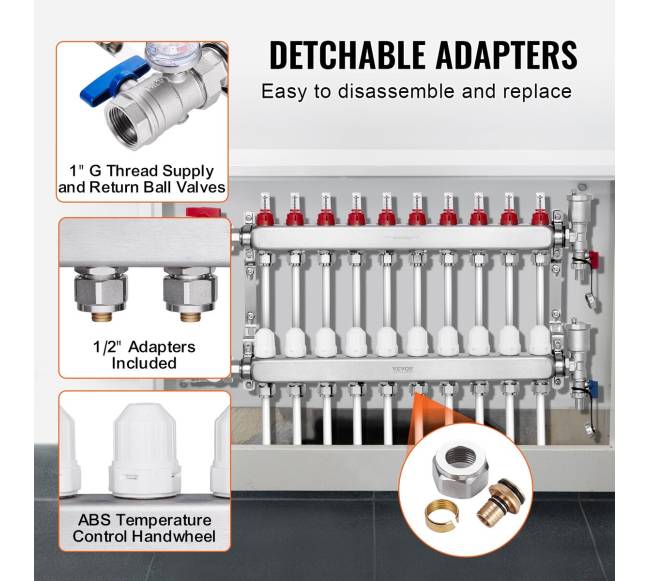 DETCHABLE ADAPTERS
Easy to disassemble and replace

1" G Thread Supply and Return Ball Valves

1/2" Adapters Included

ABS Temperature Control Handwheel

VEVOR