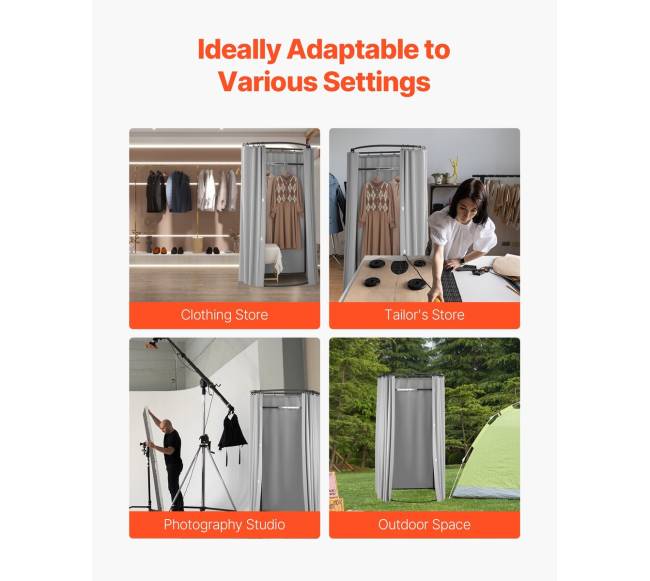 Ideally Adaptable to Various Settings

Clothing Store

Tailor's Store

Photography Studio

Outdoor Space