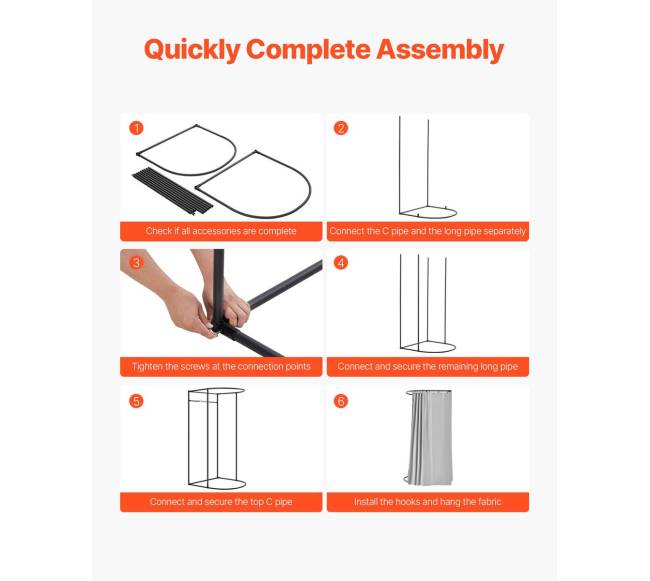 Quickly Complete Assembly

1
Check if all accessories are complete

2
Connect the C pipe and the long pipe separately

3
Tighten the screws at the connection points

4
Connect and secure the remaining long pipe

5
Connect and secure the top C pipe

6
Install the hooks and hang the fabric