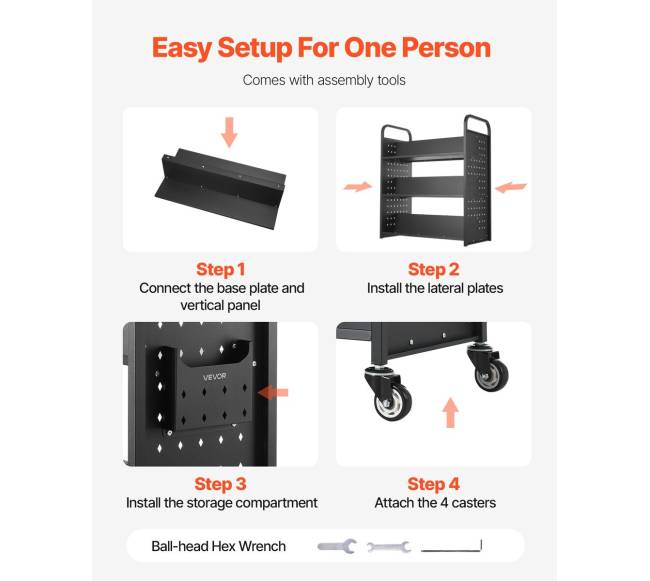 Easy Setup For One Person

Comes with assembly tools

Step 1
Connect the base plate and vertical panel

Step 2
Install the lateral plates

VEVOR

Step 3
Install the storage compartment

Step 4
Attach the 4 casters

Ball-head Hex Wrench