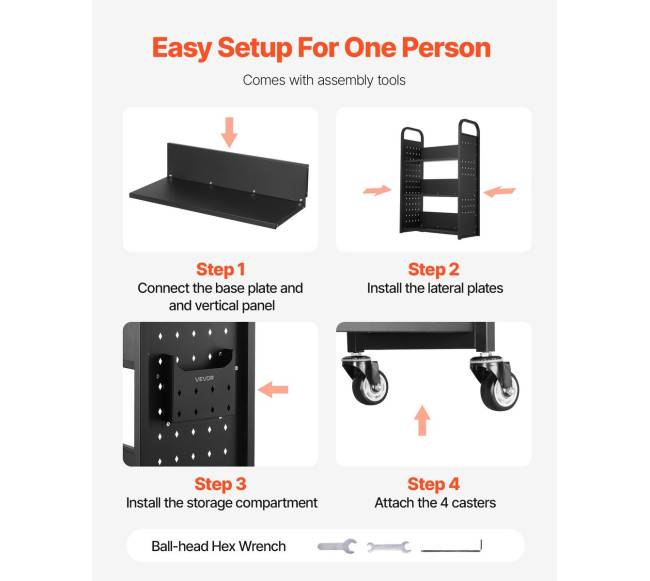 Easy Setup For One Person

Comes with assembly tools

Step 1
Connect the base plate and and vertical panel

Step 2
Install the lateral plates

VEVOR

Step 3
Install the storage compartment

Step 4
Attach the 4 casters

Ball-head Hex Wrench