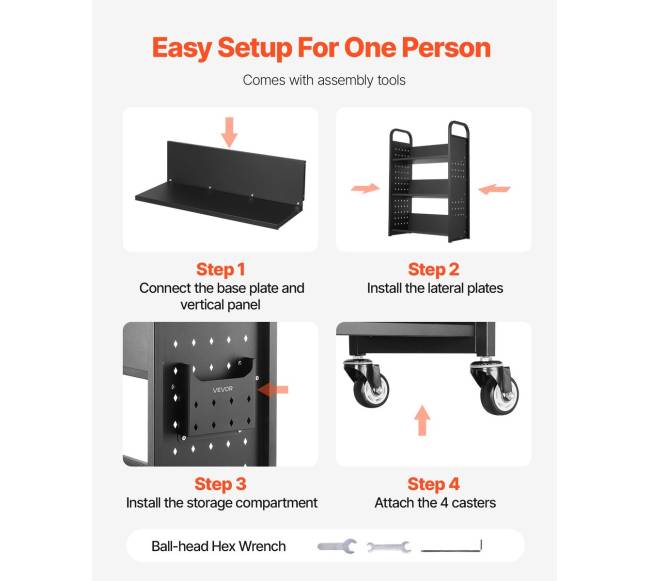 Easy Setup For One Person

Comes with assembly tools

Step 1
Connect the base plate and vertical panel

Step 2
Install the lateral plates

VEVOR

Step 3
Install the storage compartment

Step 4
Attach the 4 casters

Ball-head Hex Wrench