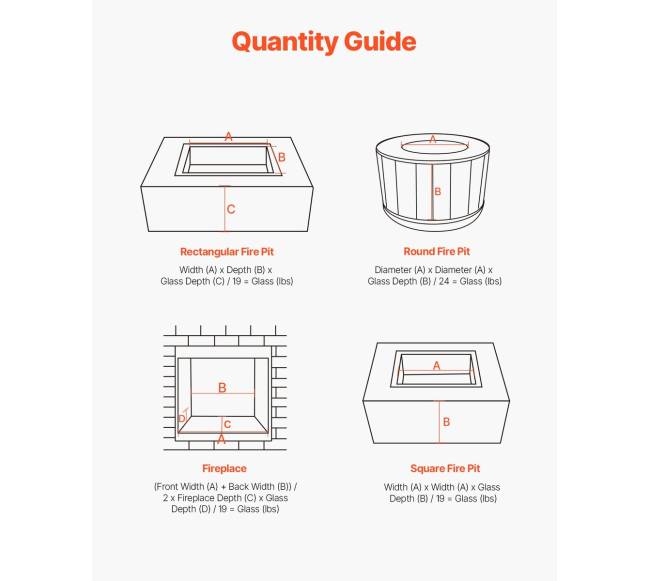 Quantity Guide

A

B

C

Rectangular Fire Pit

Width (A) x Depth (B) x Glass Depth (C) / 19 = Glass (lbs)

A

B

Round Fire Pit

Diameter (A) x Diameter (A) x Glass Depth (B) / 24 = Glass (lbs)

B

D

C

A

Fireplace

(Front Width (A) + Back Width (B)) / 2 x Fireplace Depth (C) x Glass Depth (D) / 19 = Glass (lbs)

A

B

Square Fire Pit

Width (A) x Width (A) x Glass Depth (B) / 19 = Glass (lbs)