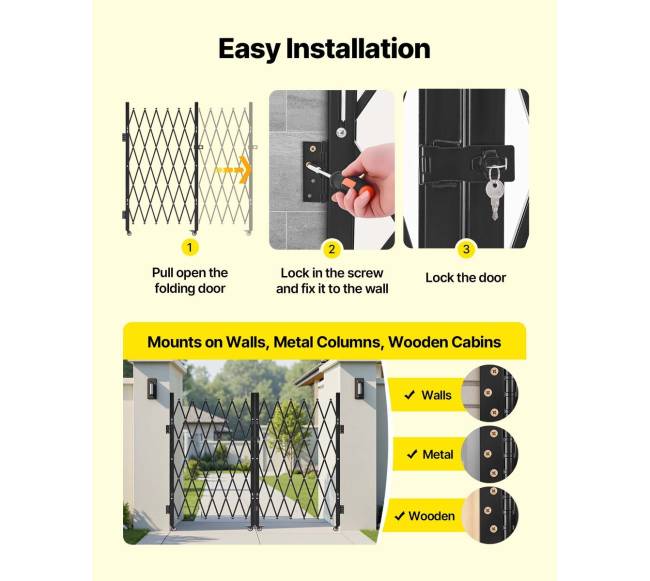 Easy Installation

1

Pull open the folding door

2

Lock in the screw and fix it to the wall

3

Lock the door

Mounts on Walls, Metal Columns, Wooden Cabins

✓ Walls

✓ Metal

✓ Wooden