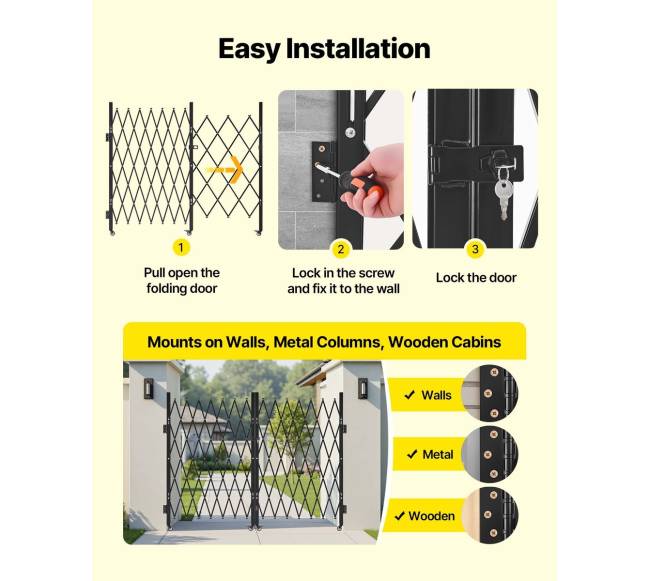 Easy Installation

1
Pull open the folding door

2
Lock in the screw and fix it to the wall

3
Lock the door

Mounts on Walls, Metal Columns, Wooden Cabins

✓ Walls

✓ Metal

✓ Wooden