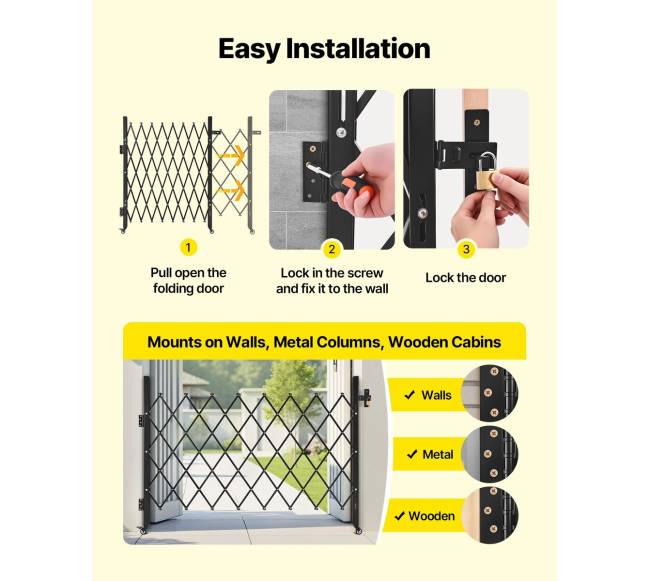 Easy Installation

1
Pull open the folding door

2
Lock in the screw and fix it to the wall

3
Lock the door

Mounts on Walls, Metal Columns, Wooden Cabins

✓ Walls

✓ Metal

✓ Wooden