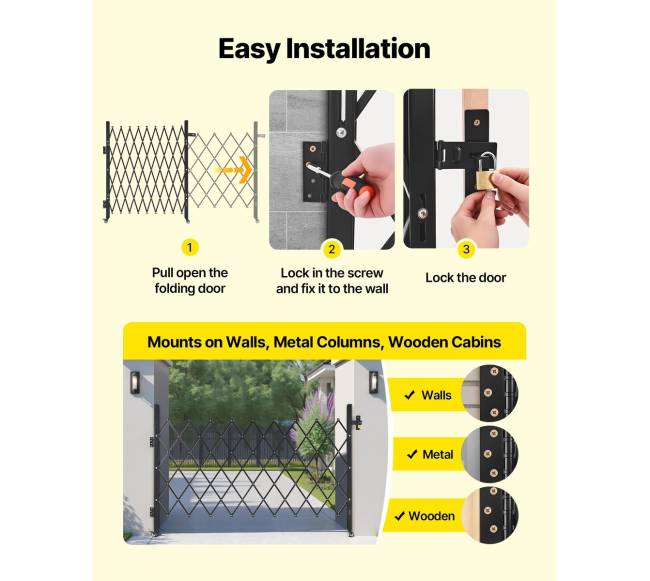 Easy Installation

1
Pull open the folding door

2
Lock in the screw and fix it to the wall

3
Lock the door

Mounts on Walls, Metal Columns, Wooden Cabins

✓ Walls

✓ Metal

✓ Wooden