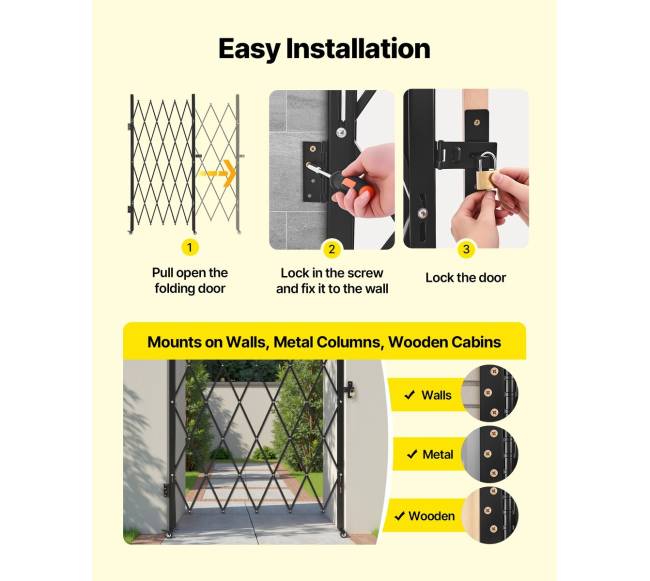 Easy Installation

1
Pull open the folding door

2
Lock in the screw and fix it to the wall

3
Lock the door

Mounts on Walls, Metal Columns, Wooden Cabins

✓ Walls

✓ Metal

✓ Wooden