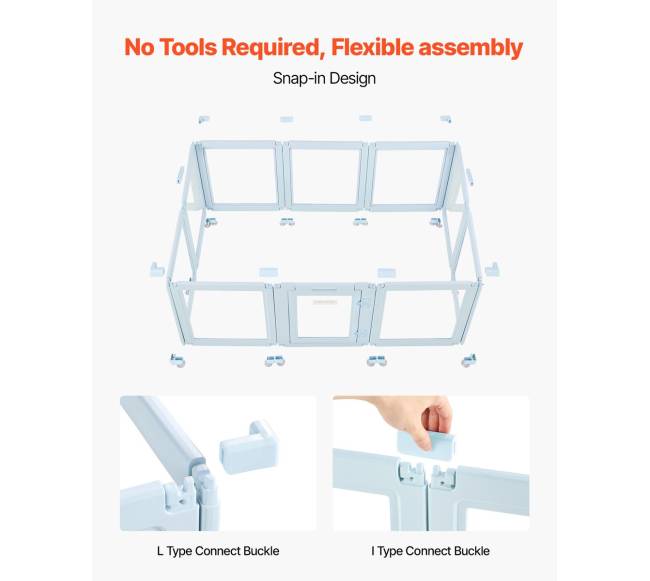 No Tools Required, Flexible assembly

Snap-in Design

L Type Connect Buckle

I Type Connect Buckle