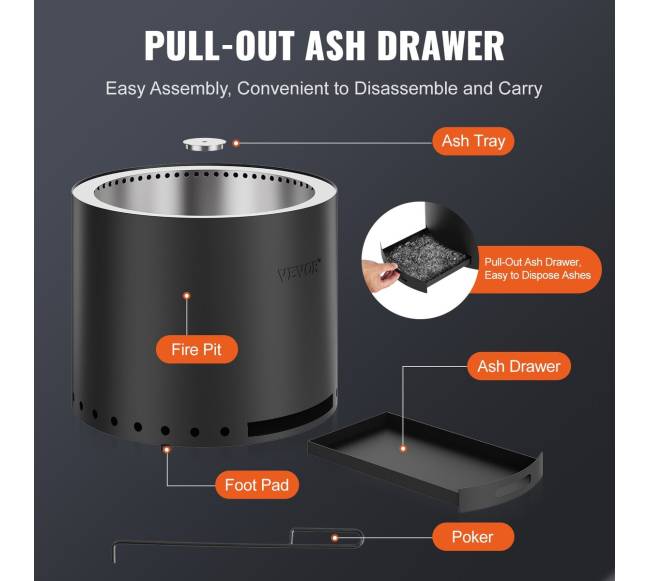 PULL-OUT ASH DRAWER

Easy Assembly, Convenient to Disassemble and Carry

Ash Tray

VEVOR

Pull-Out Ash Drawer, Easy to Dispose Ashes

Fire Pit

Ash Drawer

Foot Pad

Poker