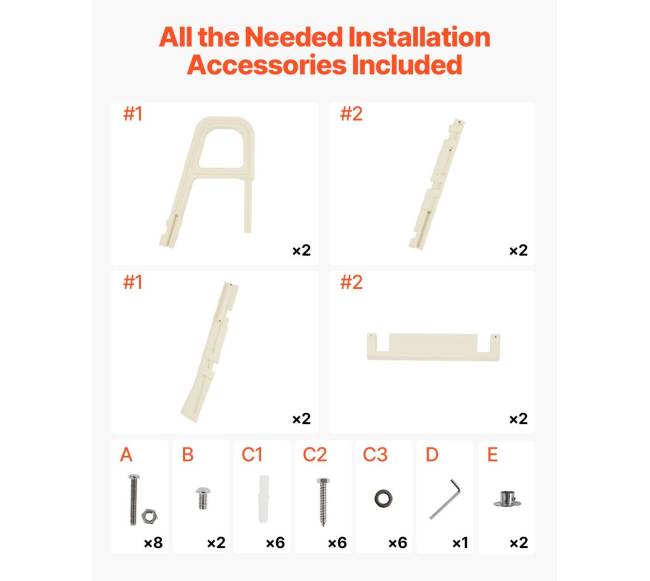 All the Needed Installation Accessories Included

#1
×2

#2
×2

#1
×2

#2
×2

A
×8

B
×2

C1
×6

C2
×6

C3
×6

D
×1

E
×2