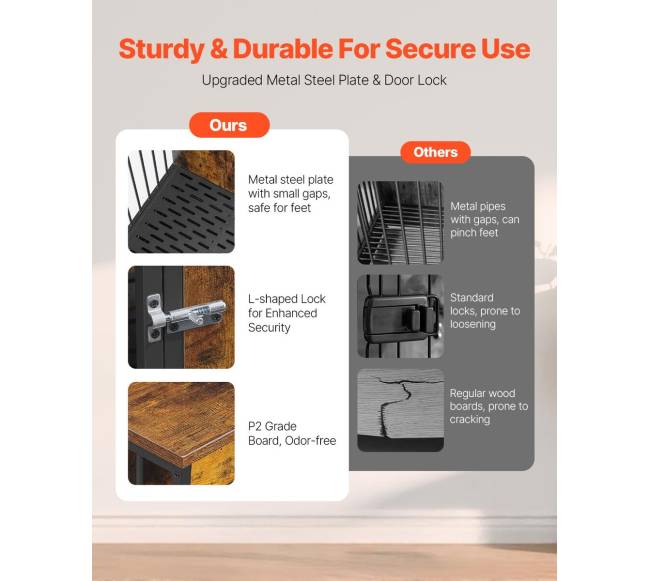 Sturdy & Durable For Secure Use

Upgraded Metal Steel Plate & Door Lock

Ours

Metal steel plate with small gaps, safe for feet

L-shaped Lock for Enhanced Security

P2 Grade Board, Odor-free

Others

Metal pipes with gaps, can pinch feet

Standard locks, prone to loosening

Regular wood boards, prone to cracking