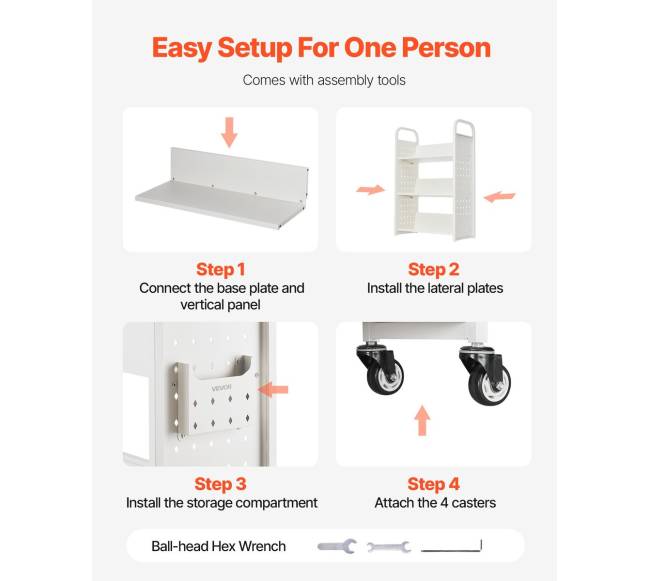 Easy Setup For One Person

Comes with assembly tools

Step 1
Connect the base plate and vertical panel

Step 2
Install the lateral plates

VEVOR

Step 3
Install the storage compartment

Step 4
Attach the 4 casters

Ball-head Hex Wrench