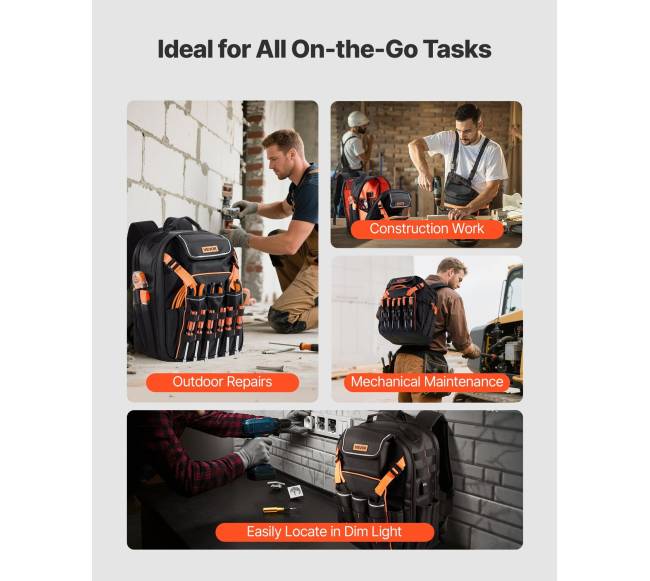 Ideal for All On-the-Go Tasks

VEVOR

Outdoor Repairs

Construction Work

Mechanical Maintenance

VEVOR

Easily Locate in Dim Light