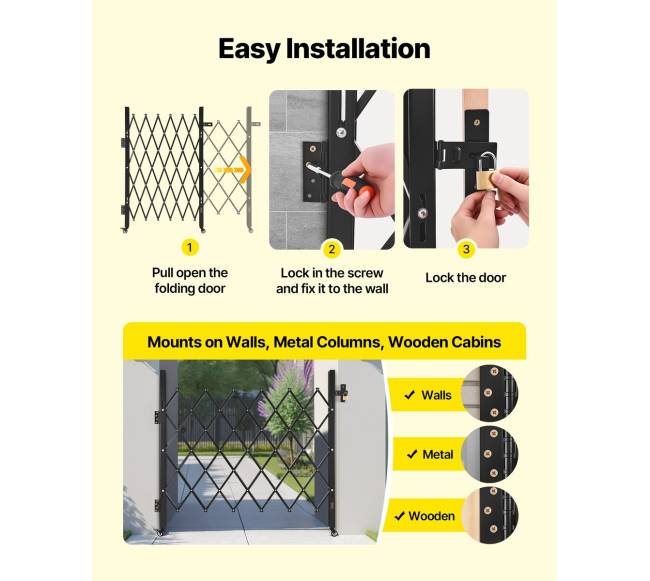 Easy Installation

1

Pull open the folding door

2

Lock in the screw and fix it to the wall

3

Lock the door

Mounts on Walls, Metal Columns, Wooden Cabins

✓ Walls

✓ Metal

✓ Wooden