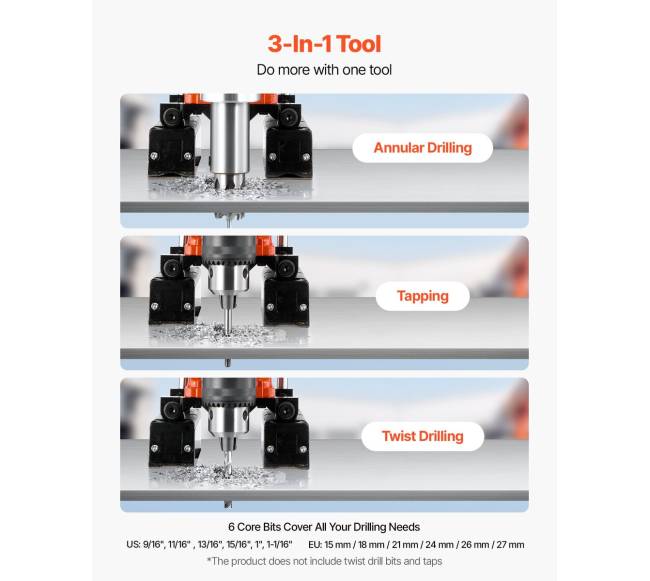 3-In-1 Tool

Do more with one tool

Annular Drilling

Tapping

Twist Drilling

6 Core Bits Cover All Your Drilling Needs

US: 9/16", 11/16" , 13/16", 15/16", 1", 1-1/16"   EU: 15 mm / 18 mm / 21 mm / 24 mm / 26 mm / 27 mm

*The product does not include twist drill bits and taps