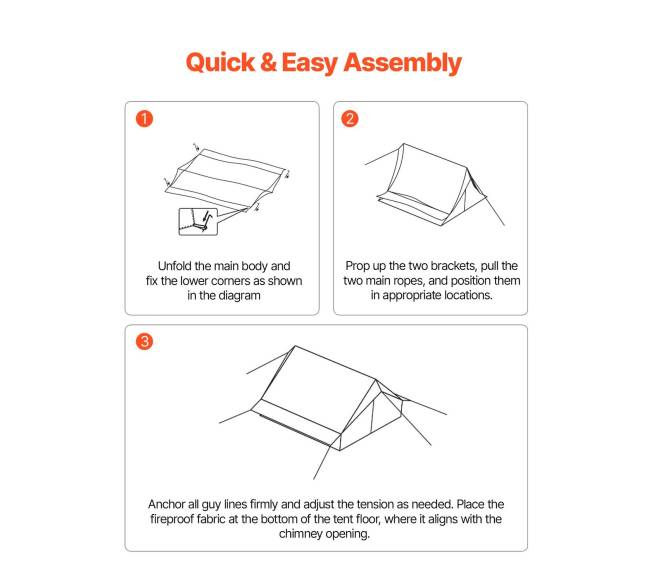 Quick & Easy Assembly

1

Unfold the main body and fix the lower corners as shown in the diagram

2

Prop up the two brackets, pull the two main ropes, and position them in appropriate locations.

3

Anchor all guy lines firmly and adjust the tension as needed. Place the fireproof fabric at the bottom of the tent floor, where it aligns with the chimney opening.