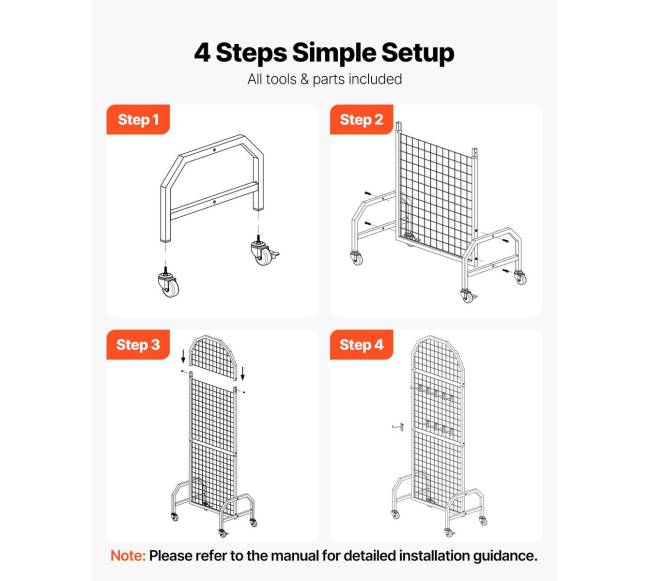 4 Steps Simple Setup
All tools & parts included

Step 1

Step 2

Step 3

Step 4

Note: Please refer to the manual for detailed installation guidance.