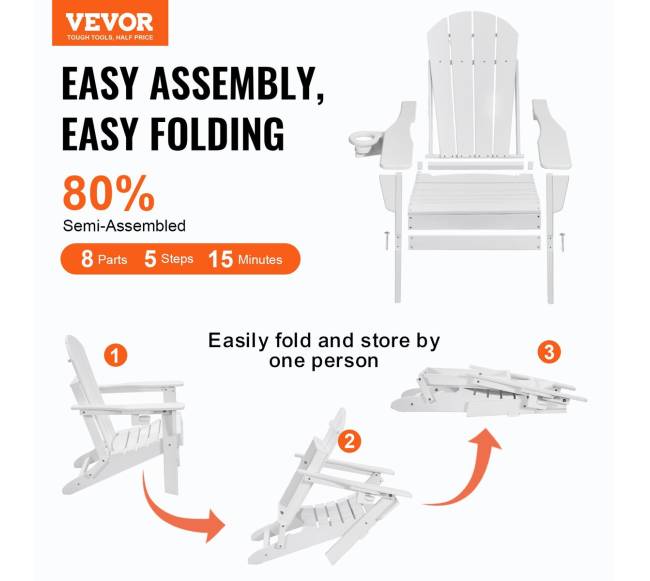 VEVOR
TOUGH TOOLS, HALF PRICE

EASY ASSEMBLY, EASY FOLDING

80%
Semi-Assembled

8 Parts 5 Steps 15 Minutes

Easily fold and store by one person

1

2

3