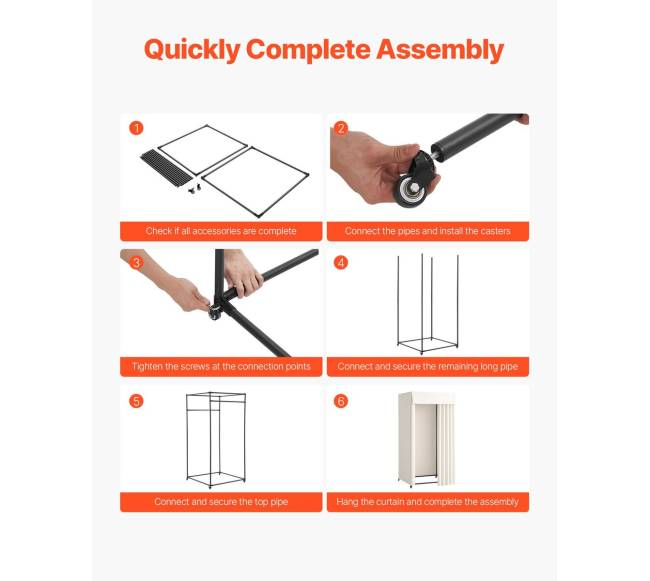 Quickly Complete Assembly

1
Check if all accessories are complete

2
Connect the pipes and install the casters

3
Tighten the screws at the connection points

4
Connect and secure the remaining long pipe

5
Connect and secure the top pipe

6
Hang the curtain and complete the assembly