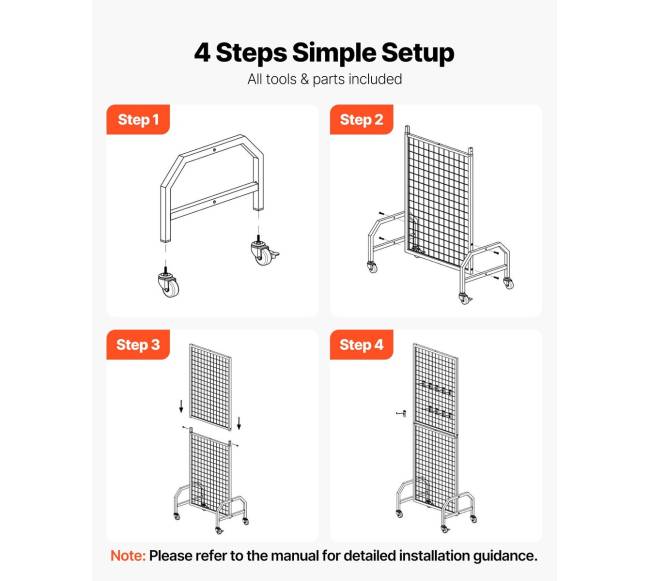 4 Steps Simple Setup

All tools & parts included

Step 1

Step 2

Step 3

Step 4

Note: Please refer to the manual for detailed installation guidance.