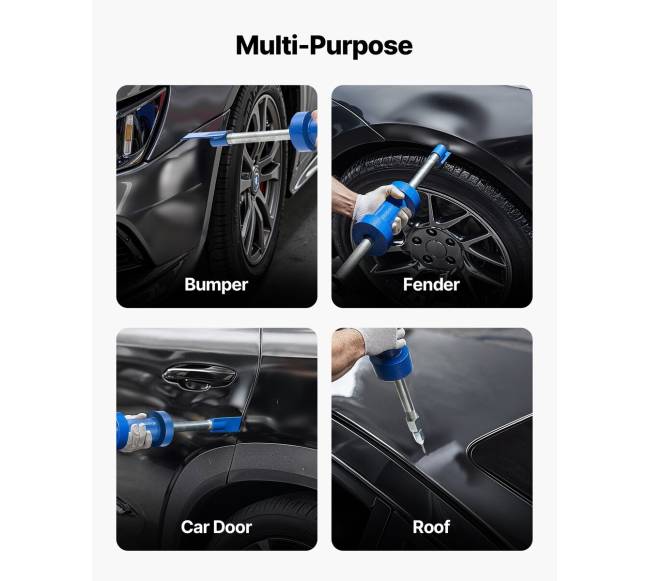 Multi-Purpose

Bumper

Fender

Car Door

Roof