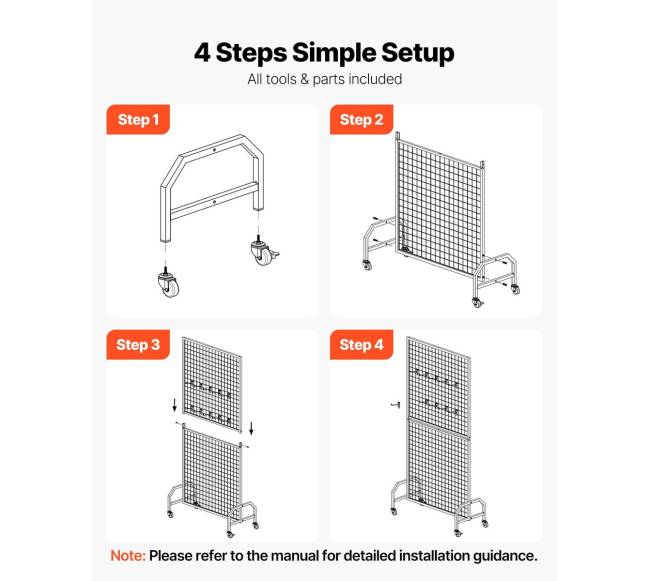 4 Steps Simple Setup

All tools & parts included

Step 1

Step 2

Step 3

Step 4

Note: Please refer to the manual for detailed installation guidance.