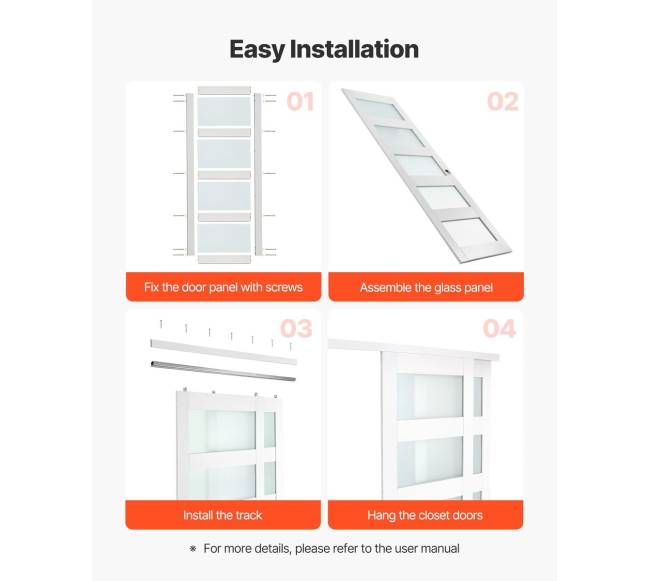 Easy Installation

01

Fix the door panel with screws

02

Assemble the glass panel

03

Install the track

04

Hang the closet doors

※ For more details, please refer to the user manual