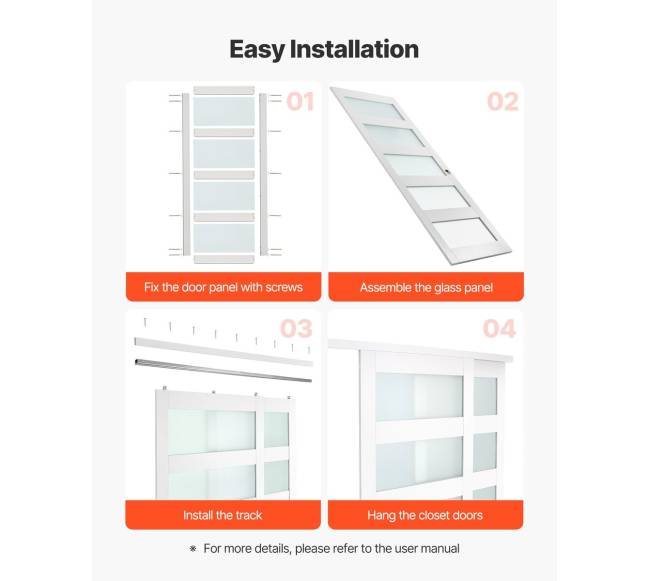 Easy Installation

01

Fix the door panel with screws

02

Assemble the glass panel

03

Install the track

04

Hang the closet doors

※ For more details, please refer to the user manual