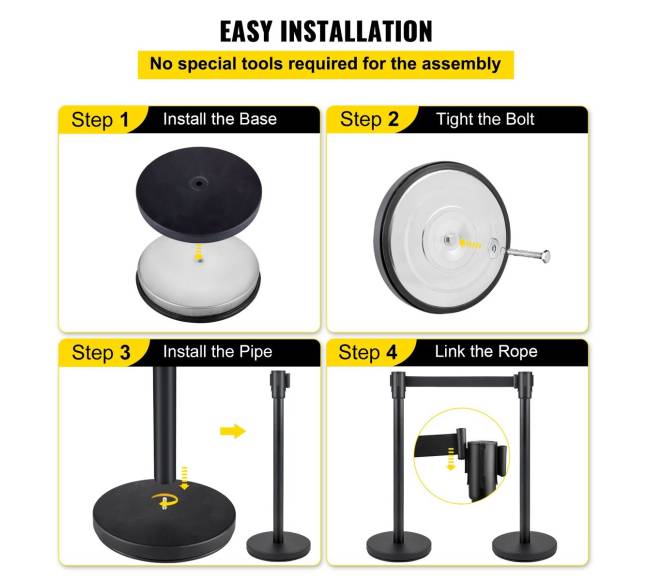 EASY INSTALLATION

No special tools required for the assembly

Step 1 Install the Base

Step 2 Tight the Bolt

Step 3 Install the Pipe

Step 4 Link the Rope