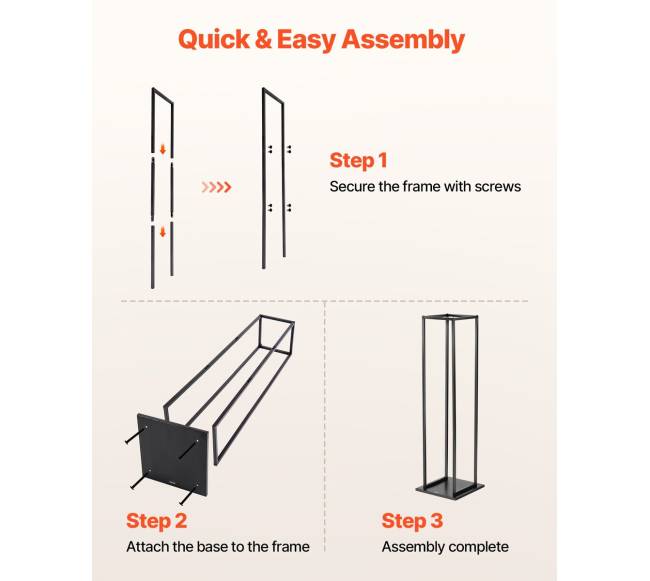 Quick & Easy Assembly

Step 1
Secure the frame with screws

Step 2
Attach the base to the frame

Step 3
Assembly complete