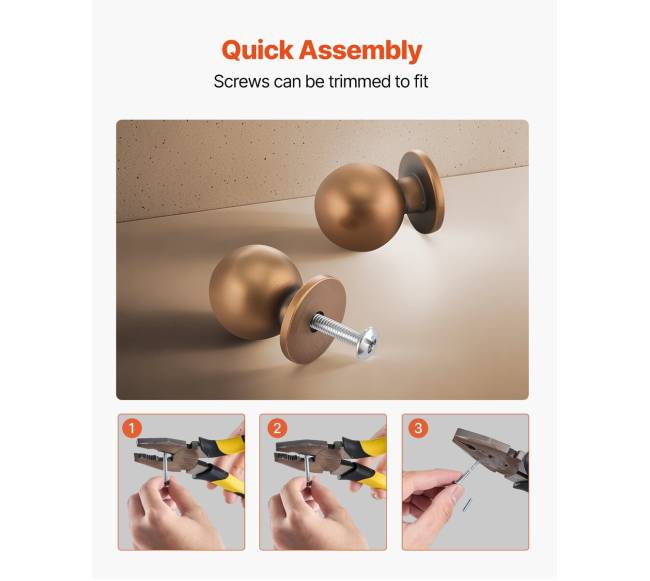 Quick Assembly
Screws can be trimmed to fit

1

2

3