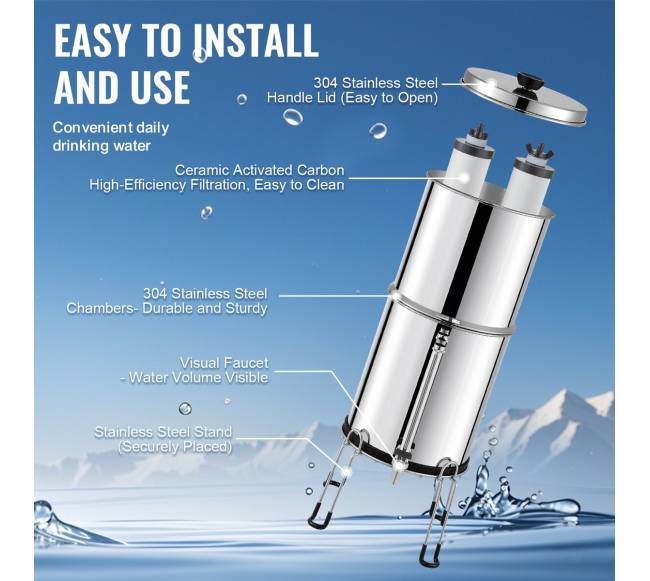 EASY TO INSTALL AND USE

Convenient daily drinking water

304 Stainless Steel Handle Lid (Easy to Open)

Ceramic Activated Carbon High-Efficiency Filtration, Easy to Clean

304 Stainless Steel Chambers- Durable and Sturdy

Visual Faucet - Water Volume Visible

Stainless Steel Stand (Securely Placed)