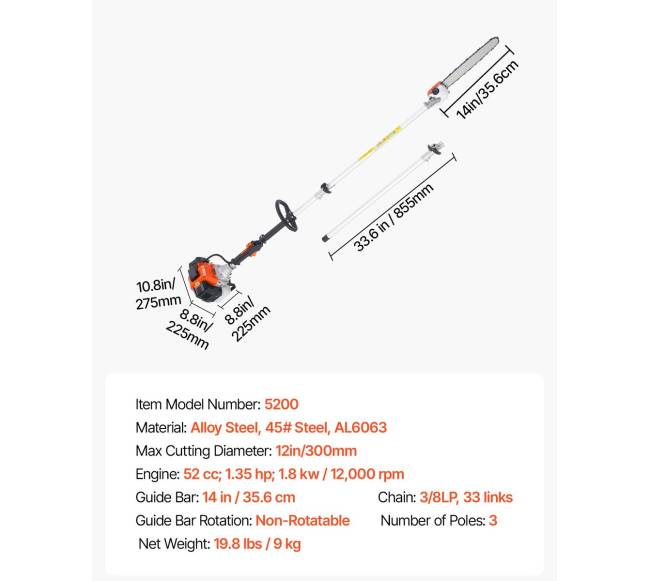 14in/35.6cm

33.6 in / 855mm

10.8in/
275mm

8.8in/
225mm

8.8in/
225mm

Item Model Number: 5200
Material: Alloy Steel, 45# Steel, AL6063
Max Cutting Diameter: 12in/300mm
Engine: 52 cc; 1.35 hp; 1.8 kw / 12,000 rpm
Guide Bar: 14 in / 35.6 cm
Chain: 3/8LP, 33 links
Guide Bar Rotation: Non-Rotatable
Number of Poles: 3
Net Weight: 19.8 lbs / 9 kg