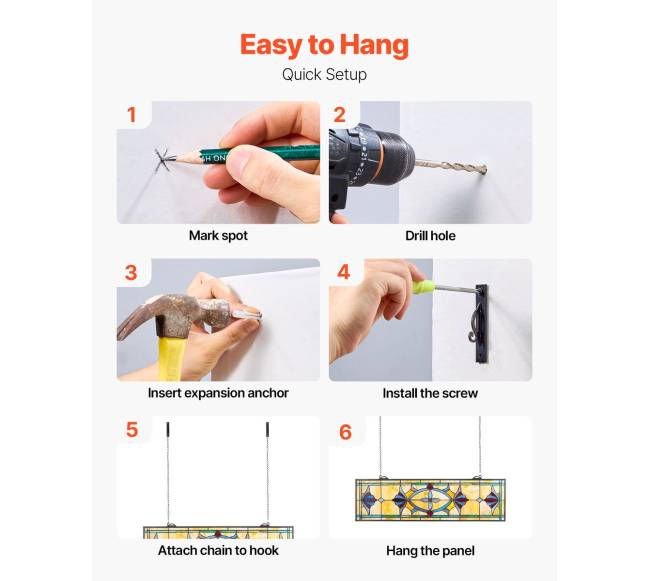 Easy to Hang
Quick Setup

1
Mark spot

2
Drill hole

3
Insert expansion anchor

4
Install the screw

5
Attach chain to hook

6
Hang the panel