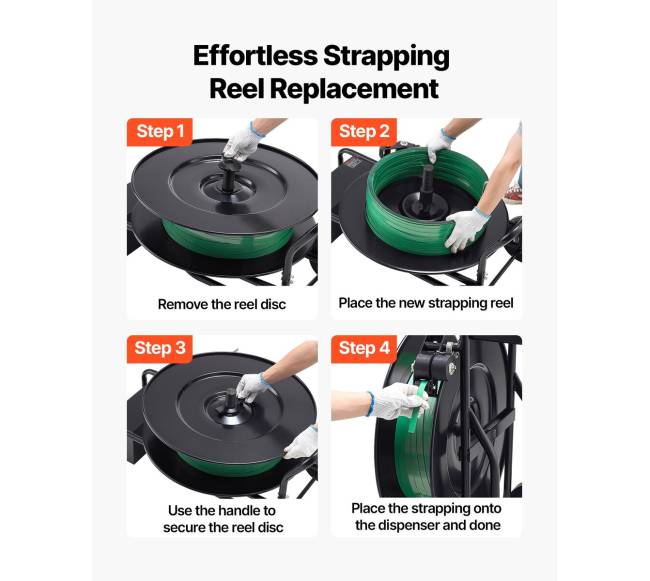 Effortless Strapping Reel Replacement

Step 1

Remove the reel disc

Step 2

Place the new strapping reel

Step 3

Use the handle to secure the reel disc

Step 4

Place the strapping onto the dispenser and done