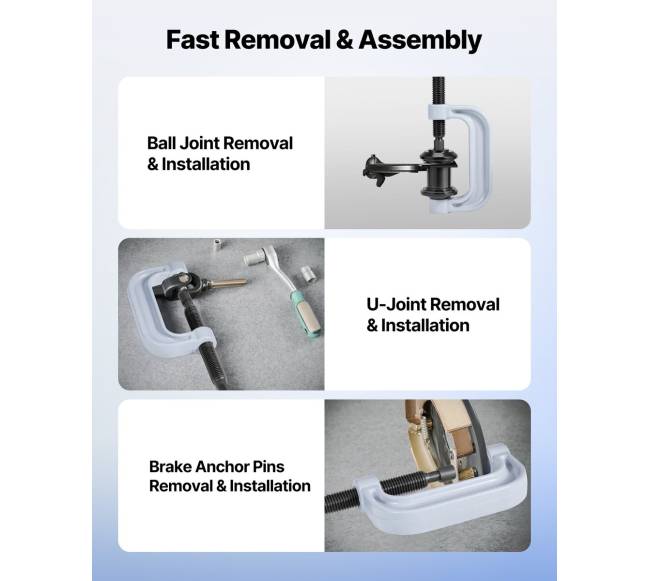 Fast Removal & Assembly

Ball Joint Removal & Installation

U-Joint Removal & Installation

Brake Anchor Pins Removal & Installation