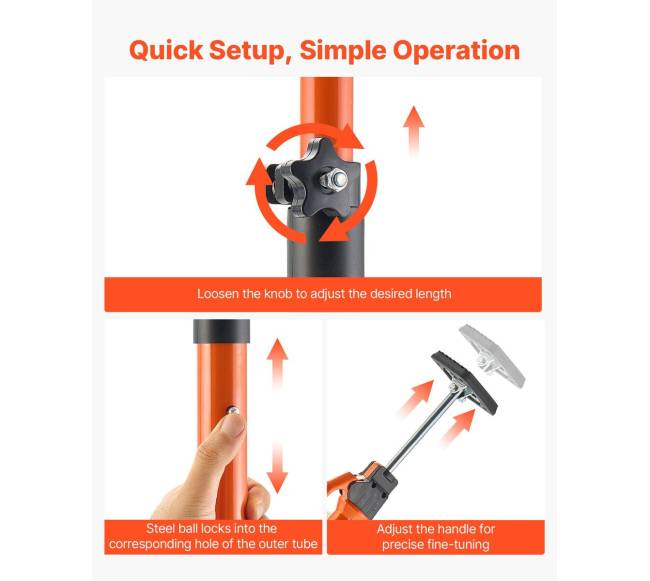 Quick Setup, Simple Operation

Loosen the knob to adjust the desired length

Steel ball locks into the corresponding hole of the outer tube

Adjust the handle for precise fine-tuning