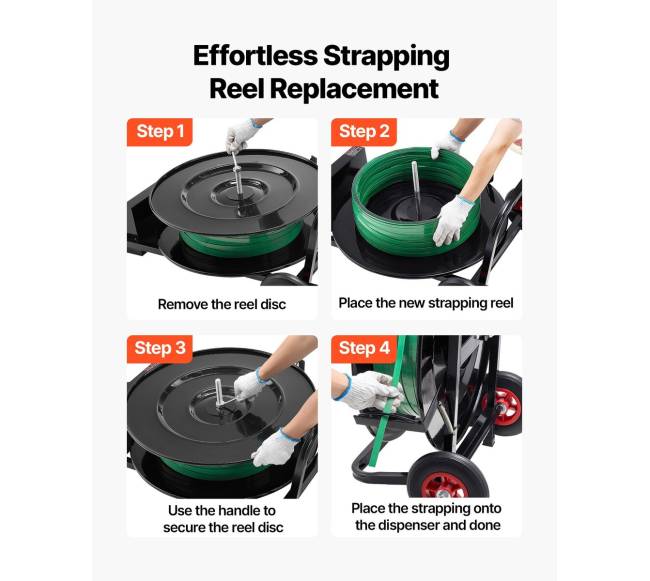 Effortless Strapping Reel Replacement

Step 1

Remove the reel disc

Step 2

Place the new strapping reel

Step 3

Use the handle to secure the reel disc

Step 4

Place the strapping onto the dispenser and done