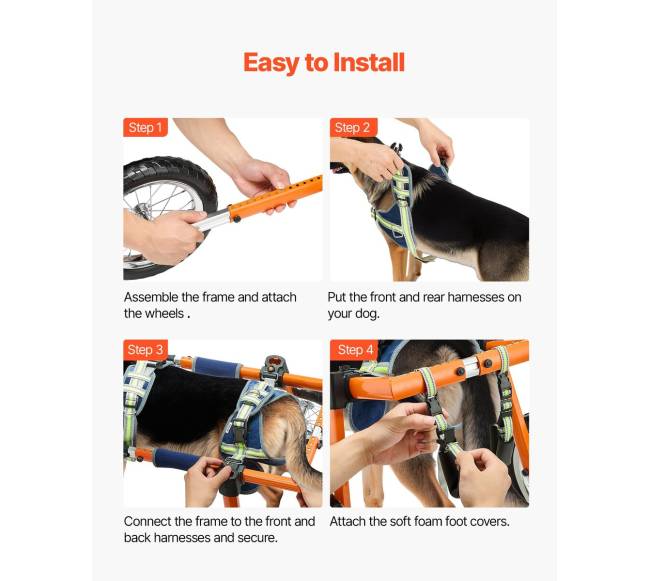 Easy to Install

Step 1

Assemble the frame and attach the wheels .

Step 2

Put the front and rear harnesses on your dog.

Step 3

Connect the frame to the front and back harnesses and secure.

Step 4

Attach the soft foam foot covers.