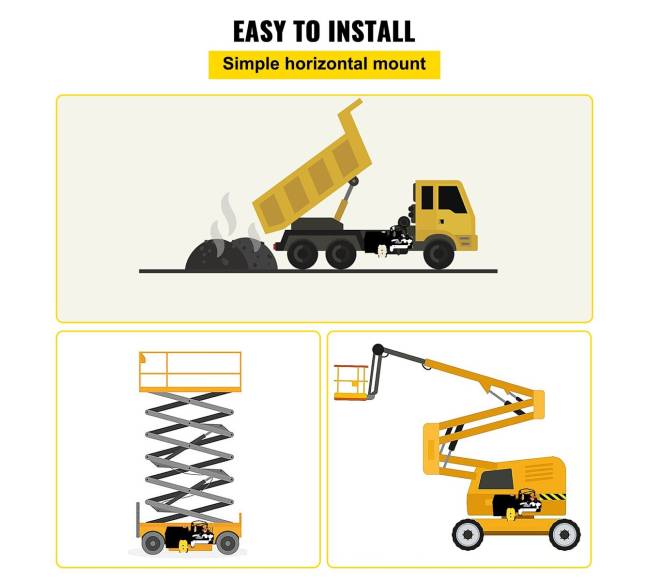 EASY TO INSTALL
Simple horizontal mount