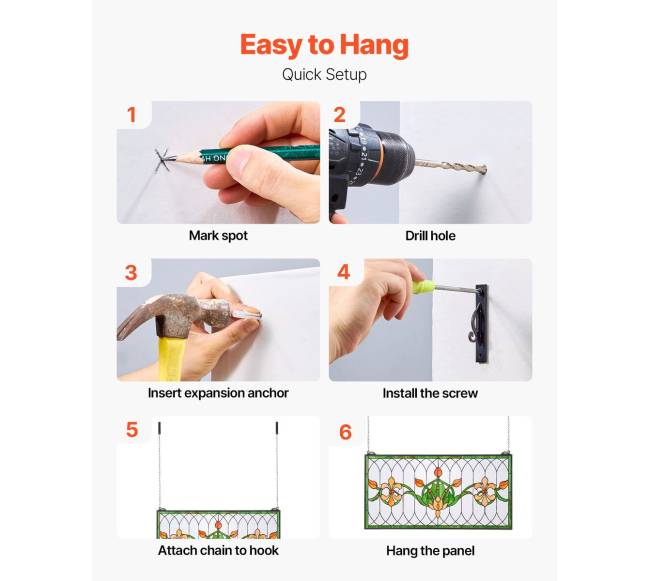 Easy to Hang

Quick Setup

1

Mark spot

2

Drill hole

3

Insert expansion anchor

4

Install the screw

5

Attach chain to hook

6

Hang the panel