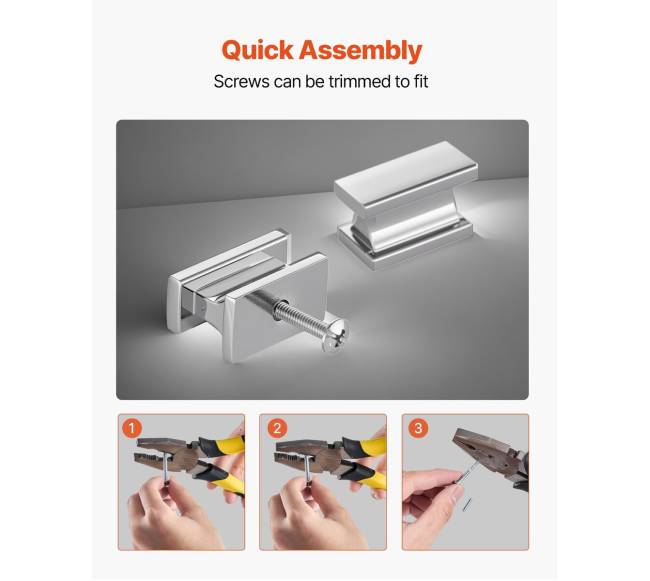 Quick Assembly

Screws can be trimmed to fit

1

2

3