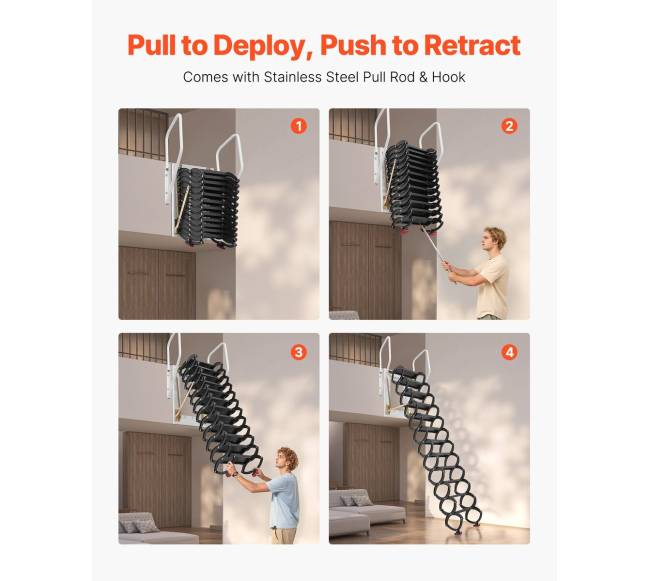 Pull to Deploy, Push to Retract

Comes with Stainless Steel Pull Rod & Hook

1

2

3

4