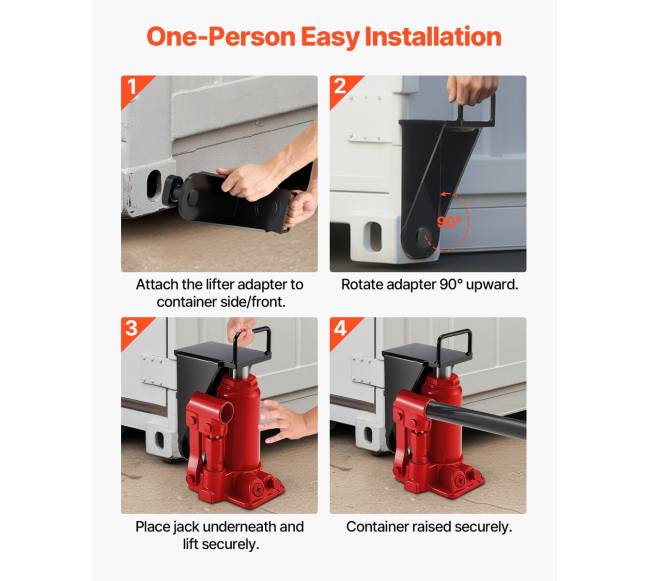 One-Person Easy Installation

1

Attach the lifter adapter to container side/front.

2

90°

Rotate adapter 90° upward.

3

Place jack underneath and lift securely.

4

Container raised securely.