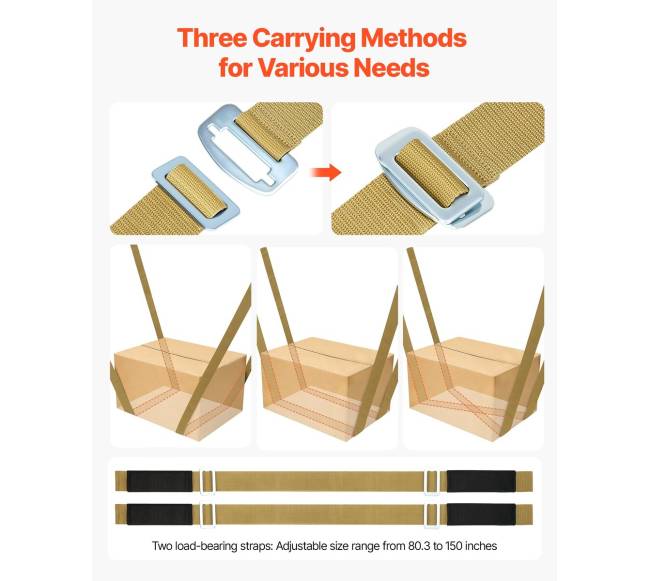 Three Carrying Methods for Various Needs

Two load-bearing straps: Adjustable size range from 80.3 to 150 inches