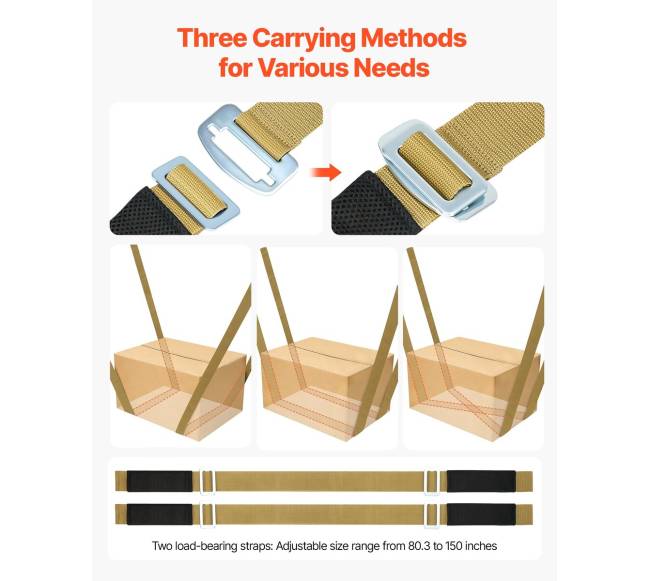 Three Carrying Methods for Various Needs

Two load-bearing straps: Adjustable size range from 80.3 to 150 inches